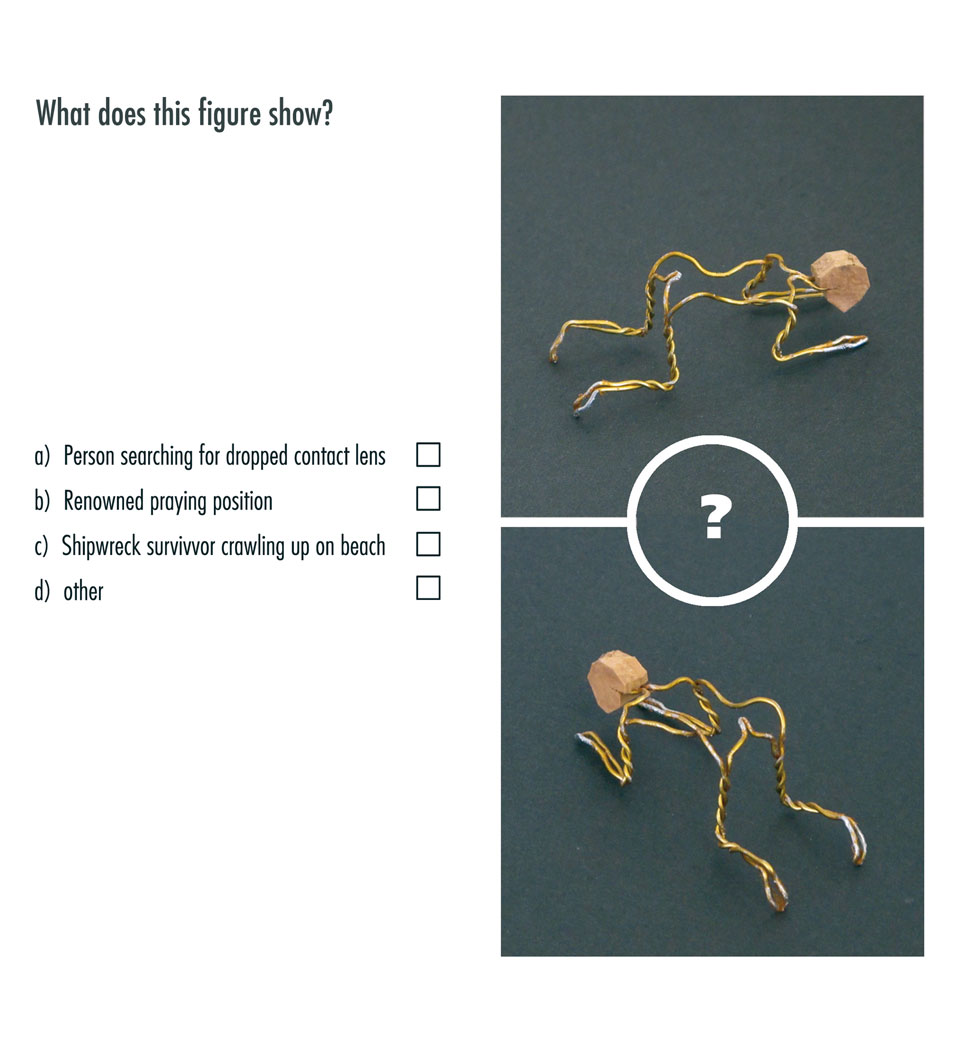 What does this figure show?

a) Person searching for dropped contact lens ☐
b) Renowned praying position ☐
c) Shipwreck survivvor crawling up on beach ☐
d) other ☐

?